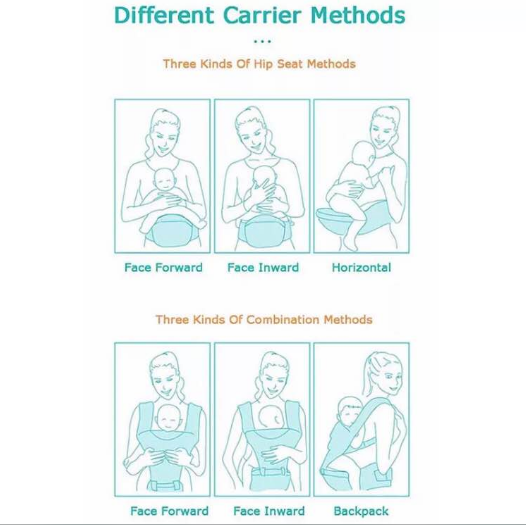 Different Carrier Methods

...

Three Kinds Of Hip Seat Methods

Face Forward

Face Inward

Horizontal

Three Kinds Of Combination Methods

Face Forward

Face Inward

Backpack